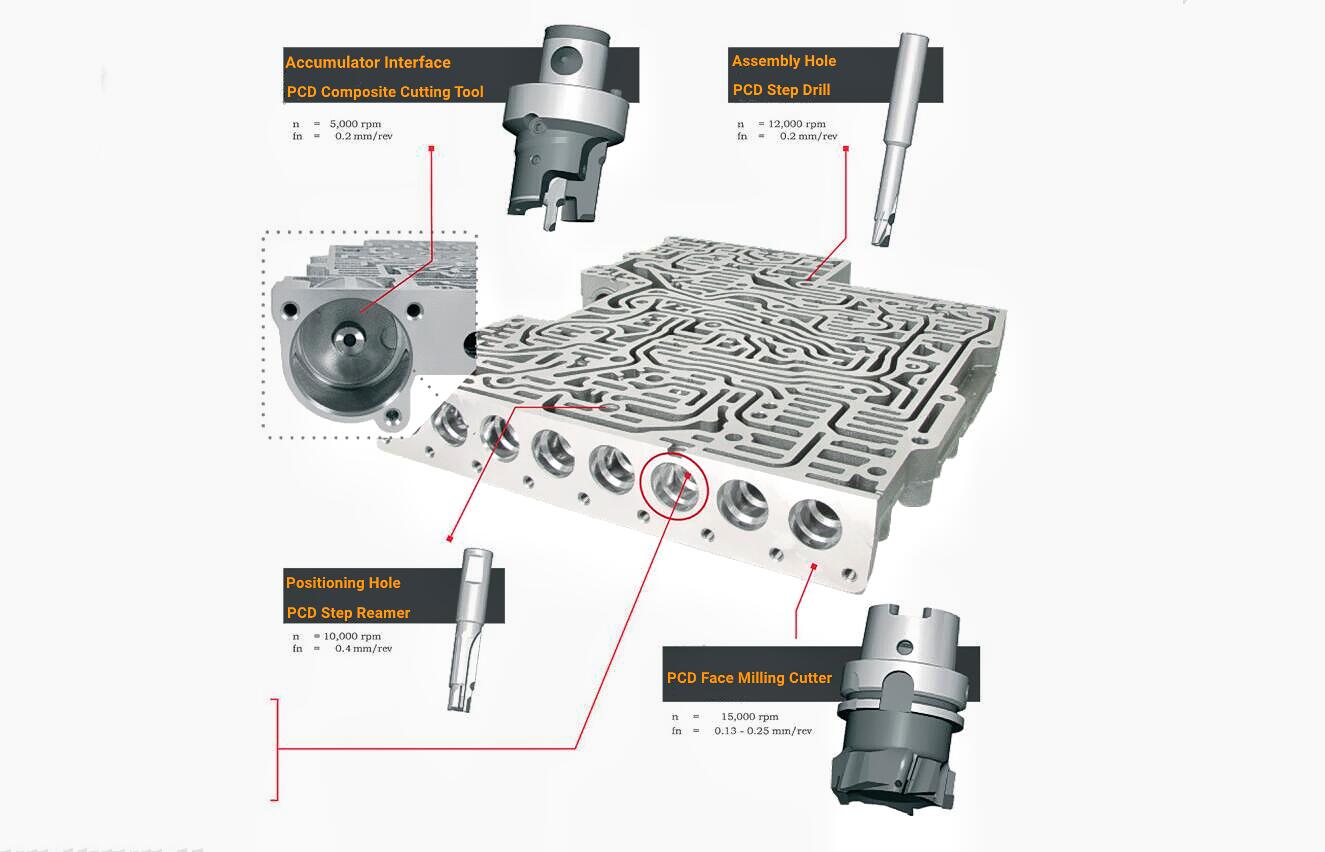 Accumulator Interface
PCD Composite Cutting Tool
n = 5,000 rpm
fn = 0.2 mm/rev

Assembly Hole
PCD Step Drill
n = 12,000 rpm
fn = 0.2 mm/rev

Positioning Hole
PCD Step Reamer
n = 10,000 rpm
fn = 0.4 mm/rev

PCD Face Milling Cutter
n = 15,000 rpm
fn = 0.13 - 0.25 mm/rev